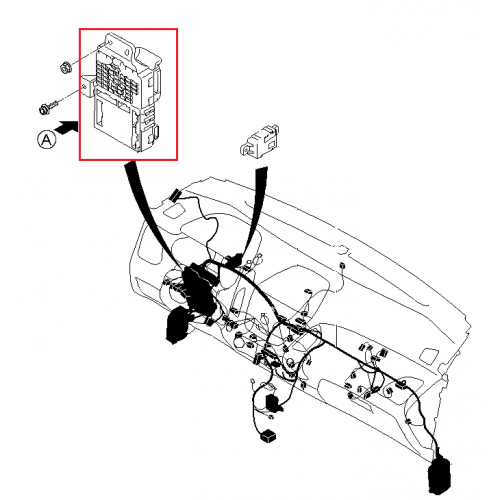 A